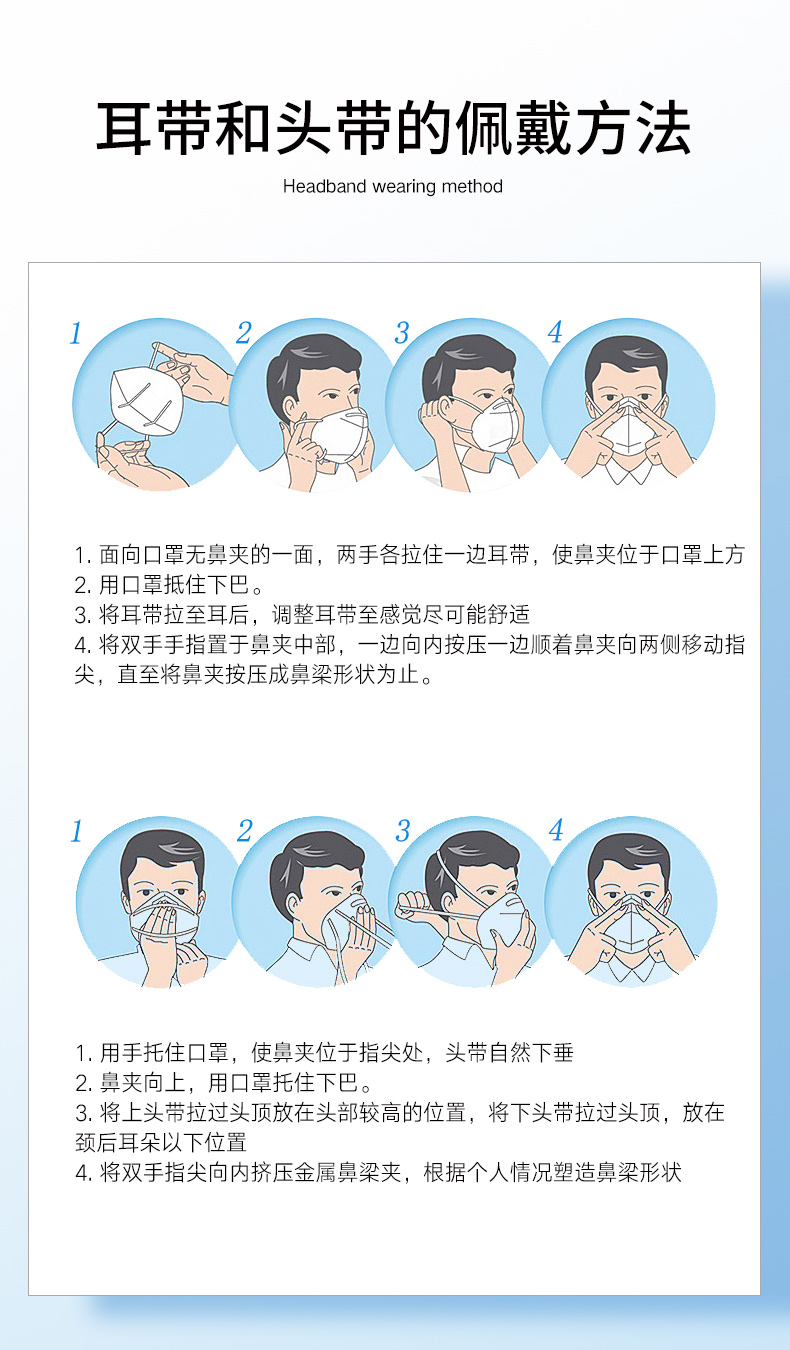 耳带和头带的佩戴方法

Headband wearing method

1 2 3 4

1. 面向口罩无鼻夹的一面，两手各拉住一边耳带，使鼻夹位于口罩上方
2. 用口罩抵住下巴。
3. 将耳带拉至耳后，调整耳带至感觉尽可能舒适
4. 将双手手指置于鼻夹中部，一边向内按压一边顺着鼻夹向两侧移动指尖，直至将鼻夹按压成鼻梁形状为止。

1 2 3 4

1. 用手托住口罩，使鼻夹位于指尖处，头带自然下垂
2. 鼻夹向上，用口罩托住下巴。
3. 将上头带拉过头顶放在头部较高的位置，将下头带拉过头顶，放在颈后耳朵以下位置
4. 将双手指尖向内挤压金属鼻梁夹，根据个人情况塑造鼻梁形状